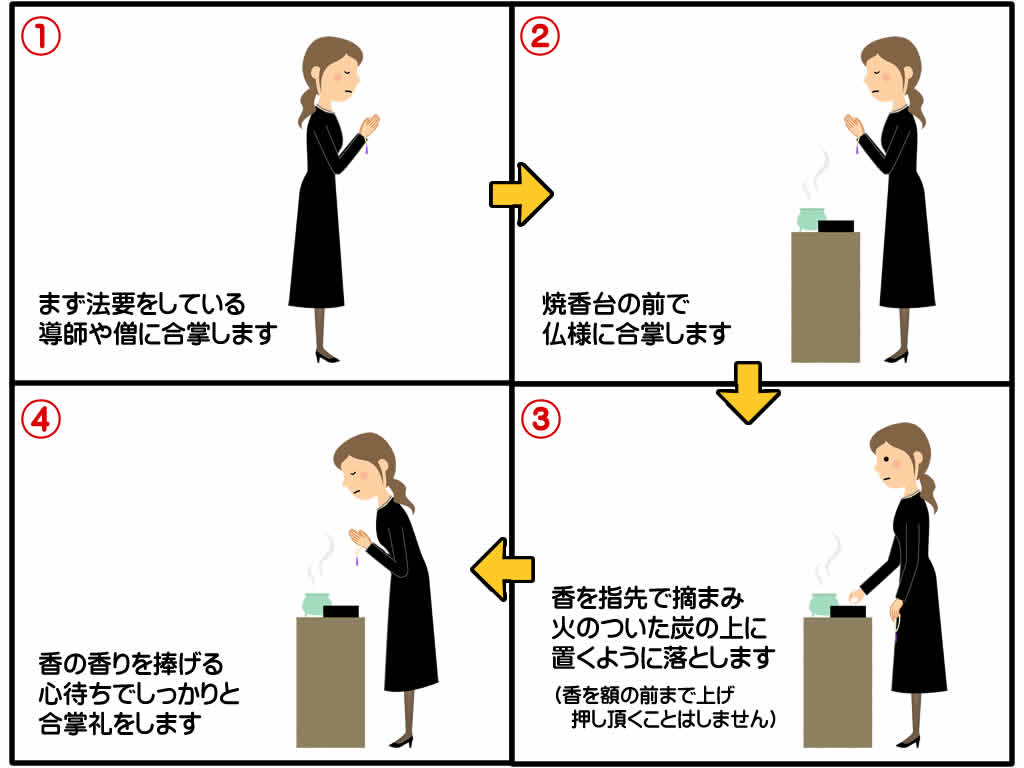 ①

まず法要をしている
導師や僧に合掌します

②

焼香台の前で
仏様に合掌します

③

香を指先で摘まみ
火のついた炭の上に
置くように落とします

（香を額の前まで上げ
押し頂くことはしません）

④

香の香りを捧げる
心待ちでしっかりと
合掌礼をします